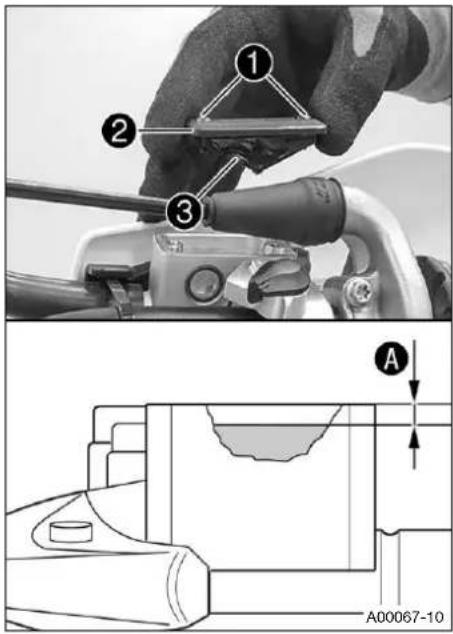 1
2
3
A
A00067-10