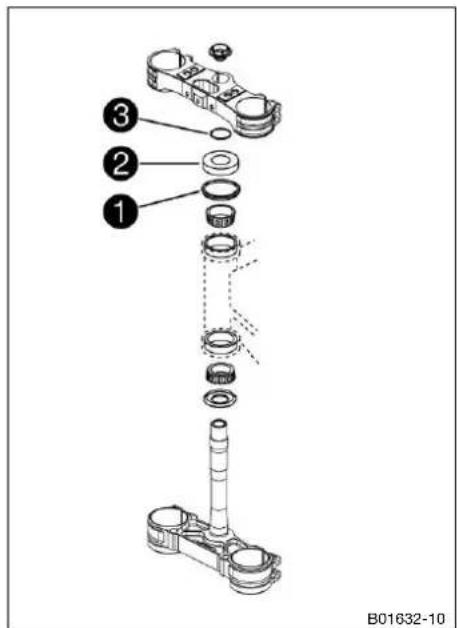 3
2
1
B01632-10