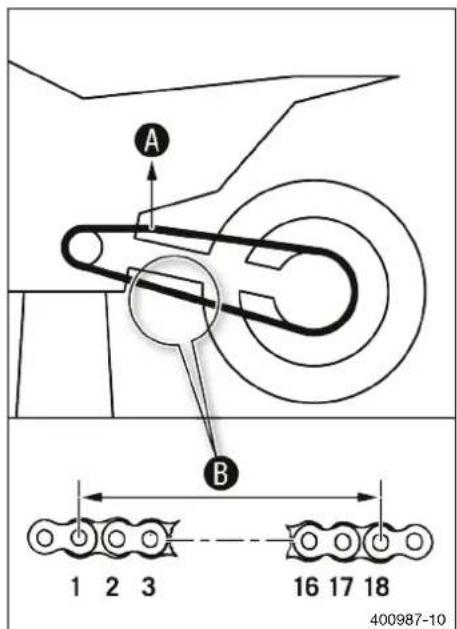 A

B

1 2 3 16 17 18

400987-10