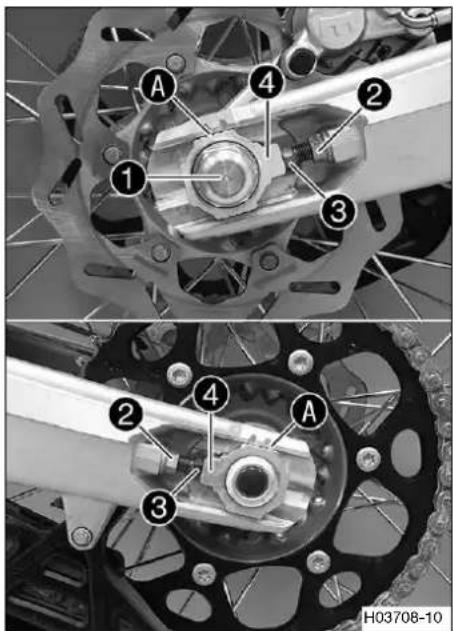 A
4
2
1
3
2
4
A
3
H03708-10