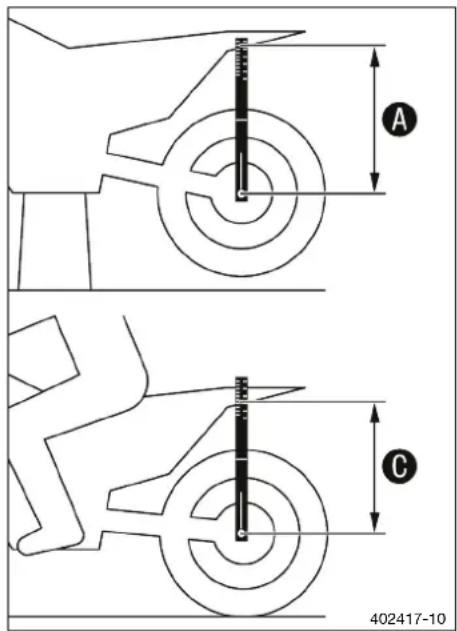 A

C

402417-10