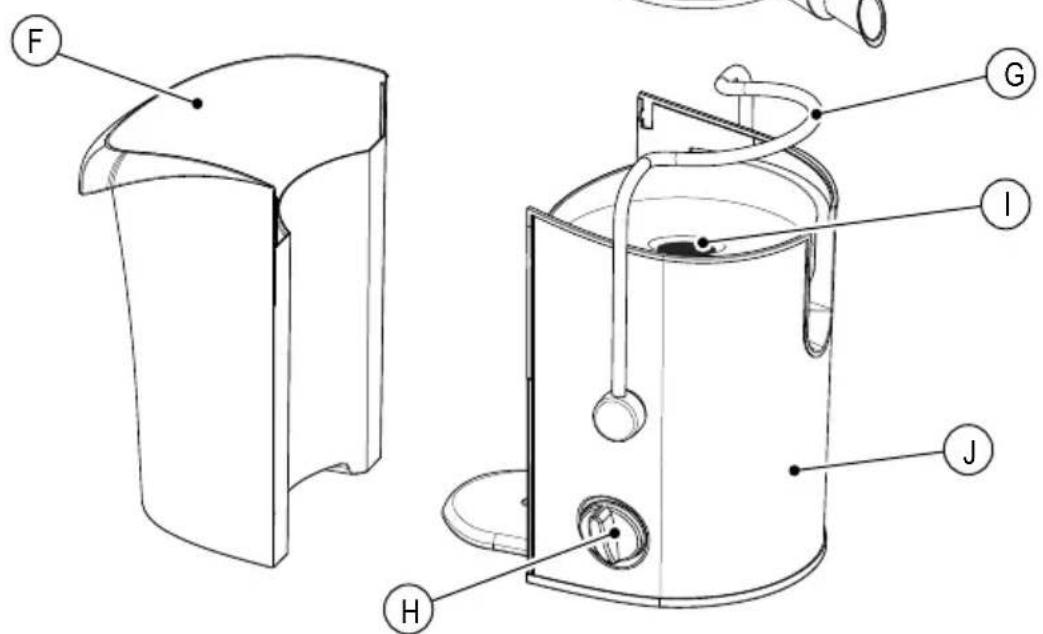 F
G
I
J
H