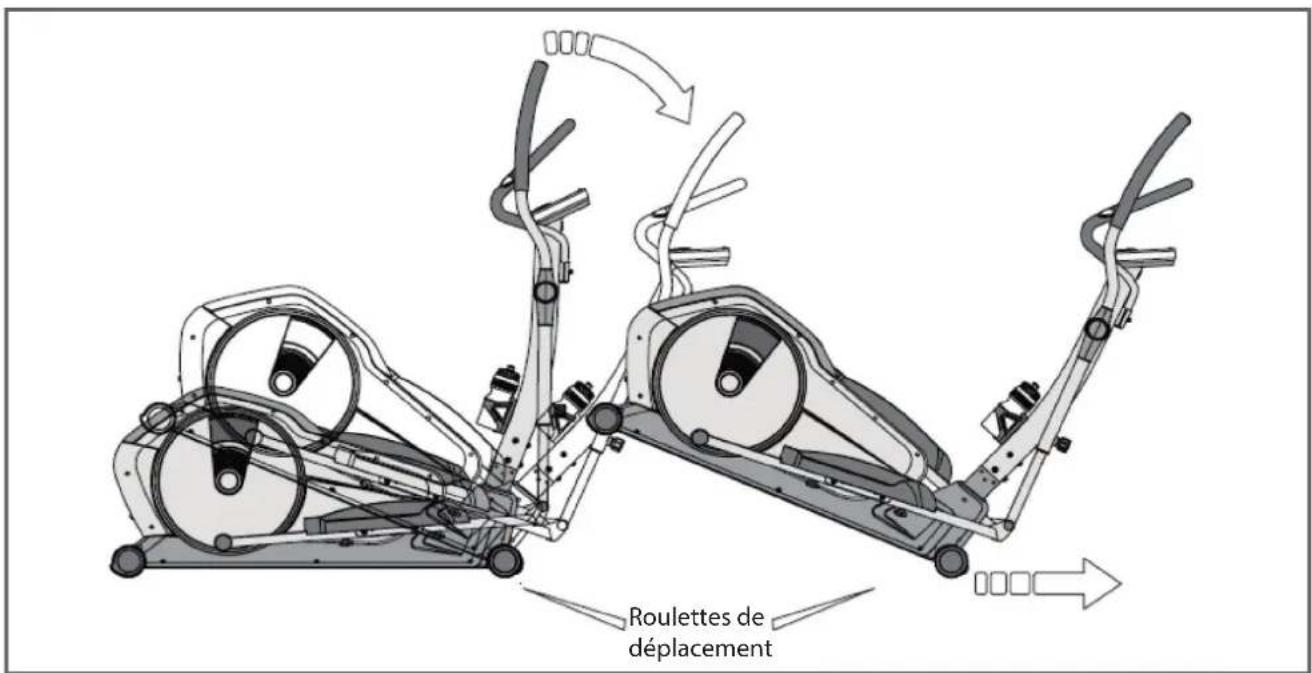 Roulettes de déplacement