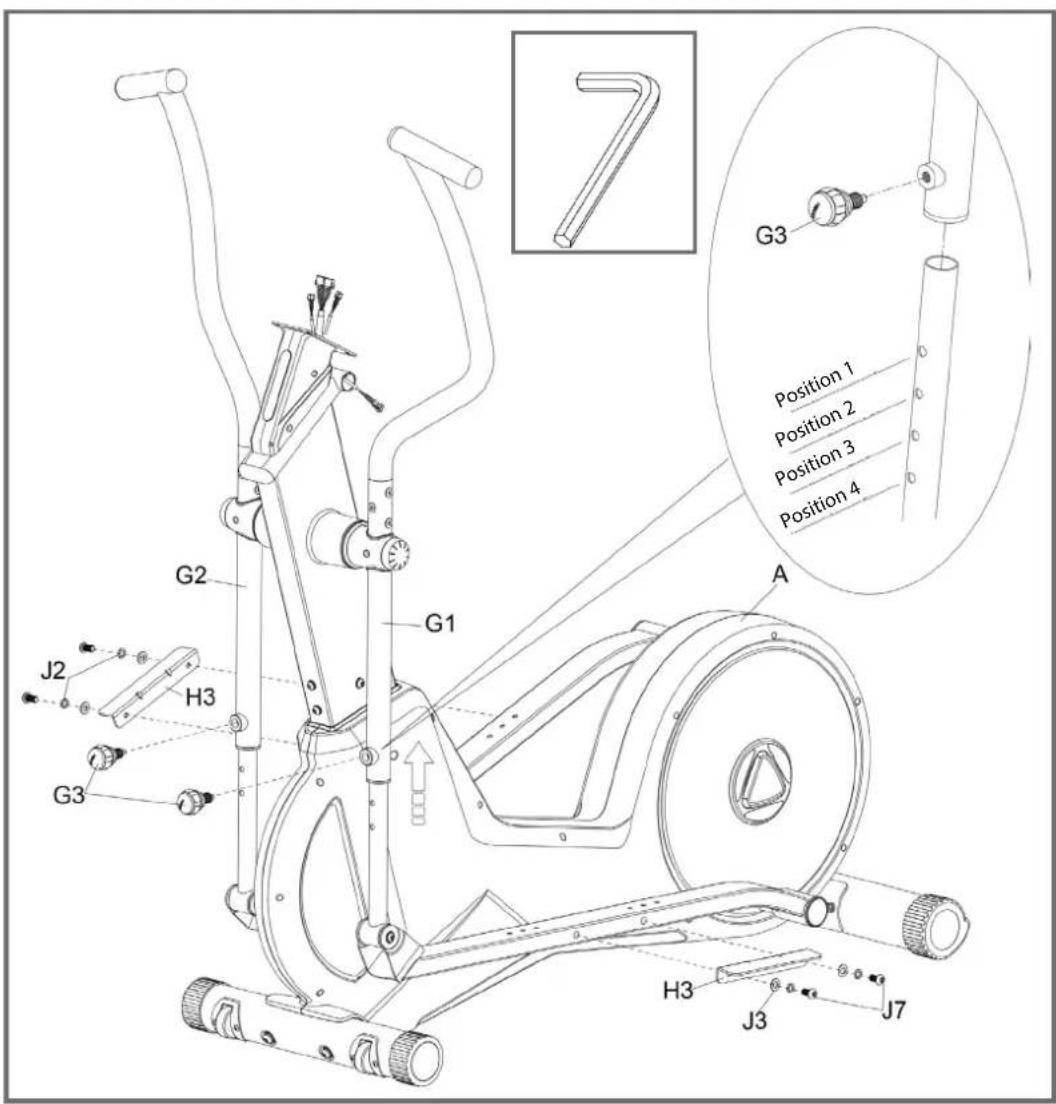 G3

Position 1
Position 2
Position 3
Position 4

A
G2
G1
J2
H3
G3
H3
J3
J7