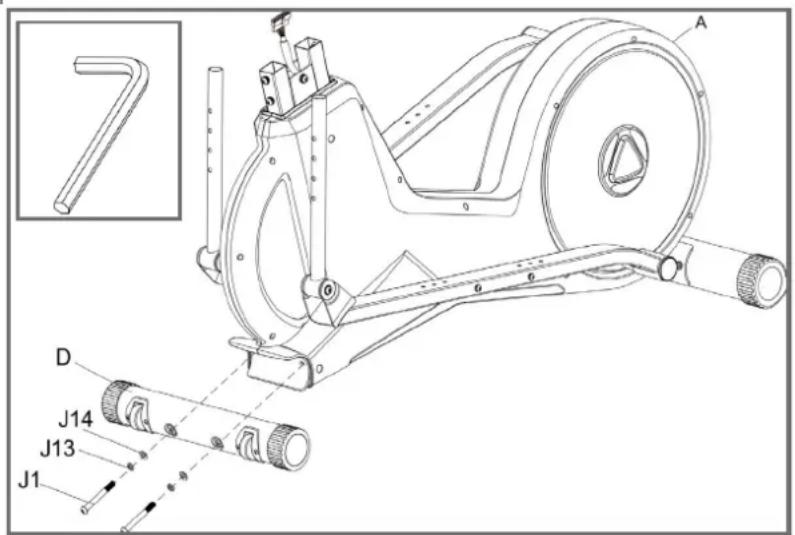 A

D

J14

J13

J1