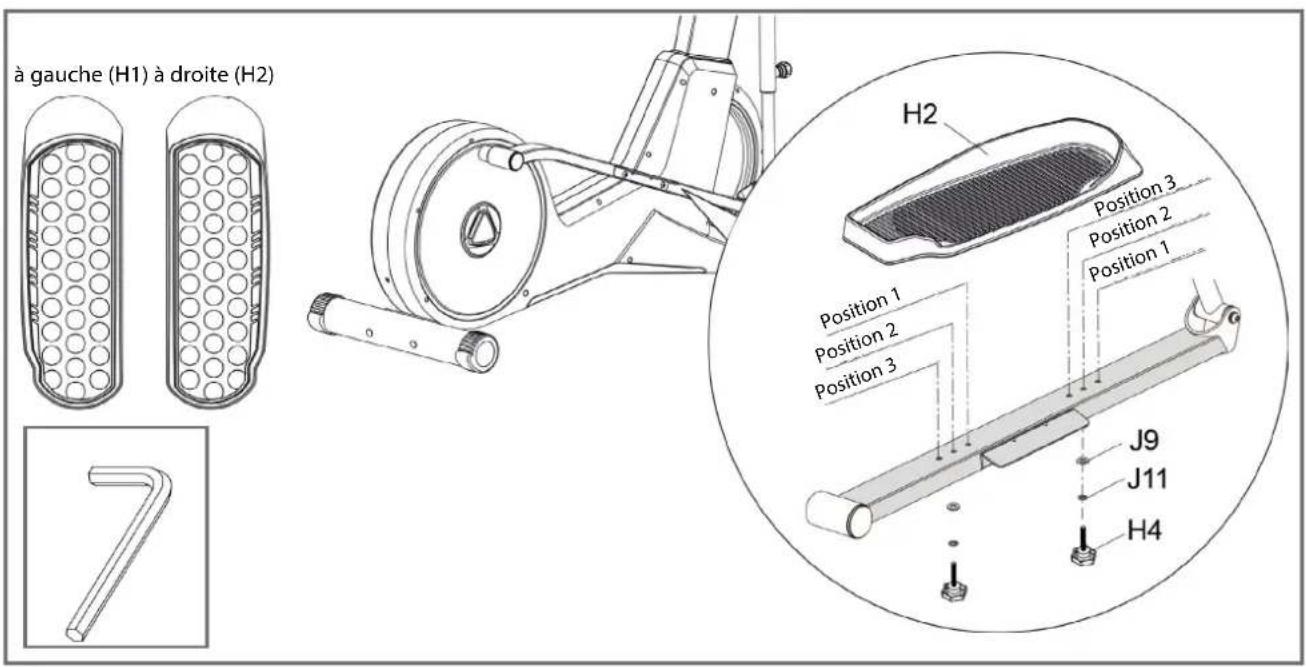 à gauche (H1) à droite (H2)

H2

Position 3
Position 2
Position 1

Position 1
Position 2
Position 3

J9
J11
H4