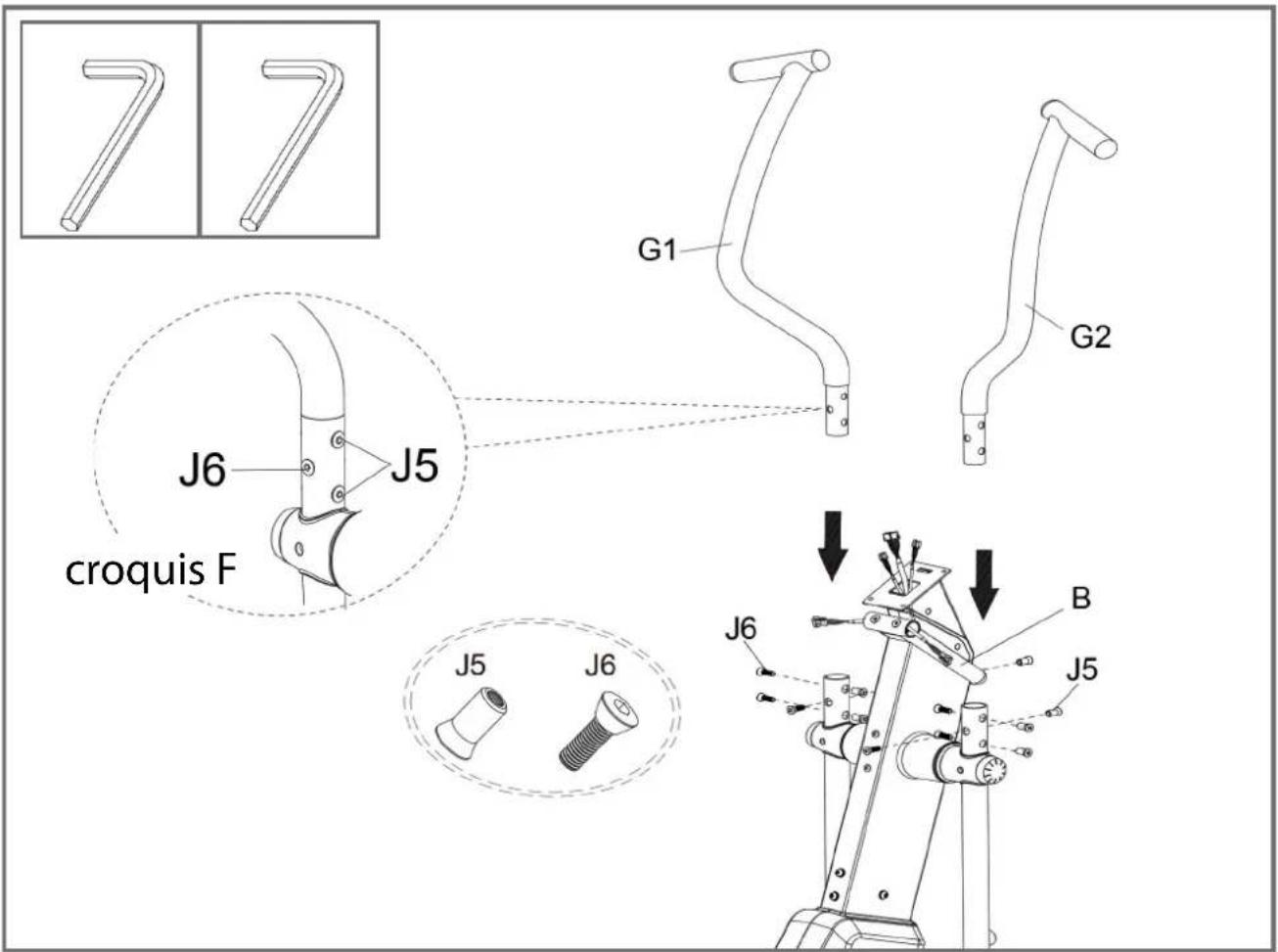 G1

G2

J6

J5

croquis F

J5

J6

J6

B

J5