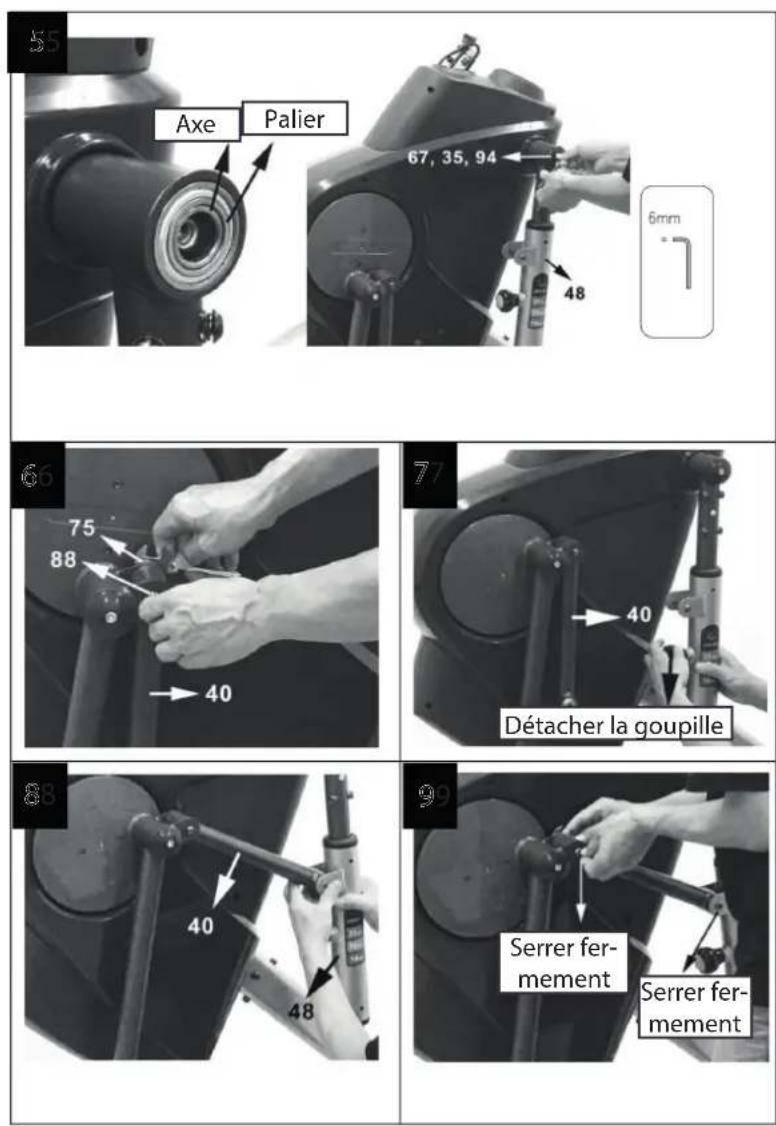 5

Axe

Palier

67, 35, 94

48

6mm

6

75

88

40

7

40

Détacher la goupille

8

40

48

9

Serrer fermement

Serrer fermement