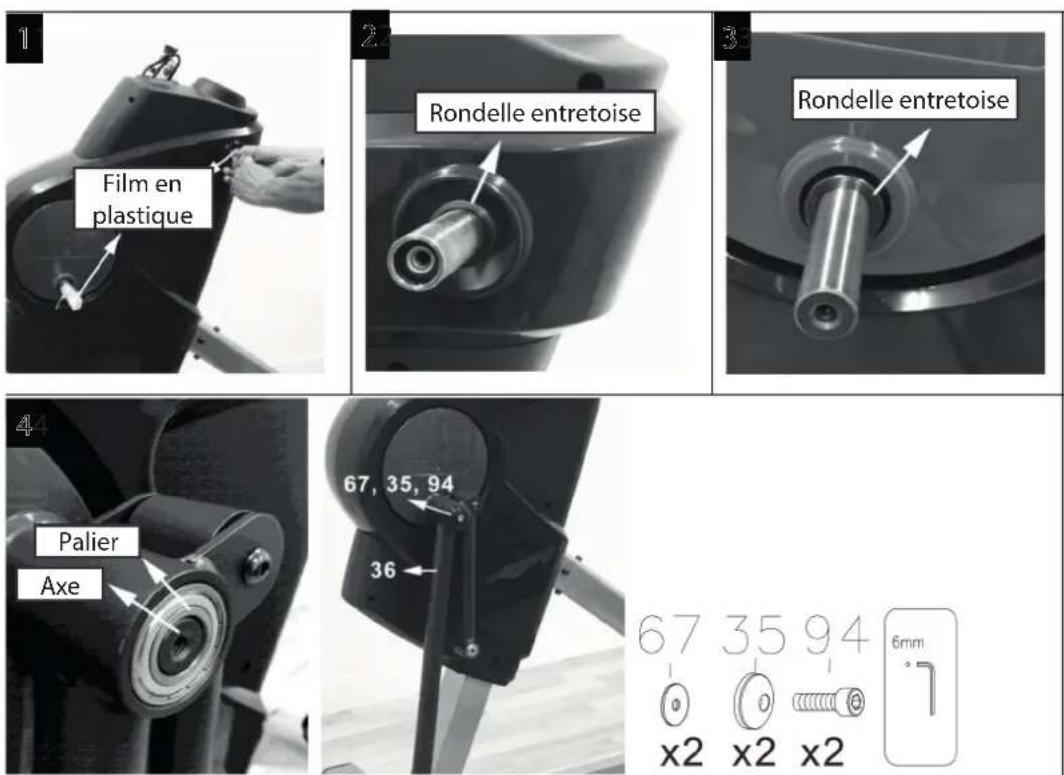 1

Film en plastique

2

Rondelle entretoise

3

Rondelle entretoise

4

Palier

Axe

67, 35, 94

36

67 35 94

6mm

x2 x2 x2