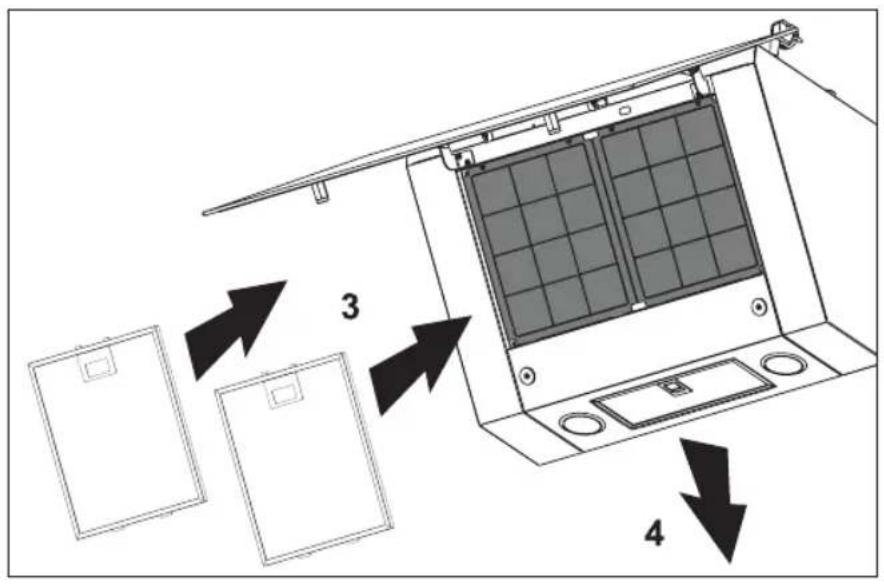 3

4