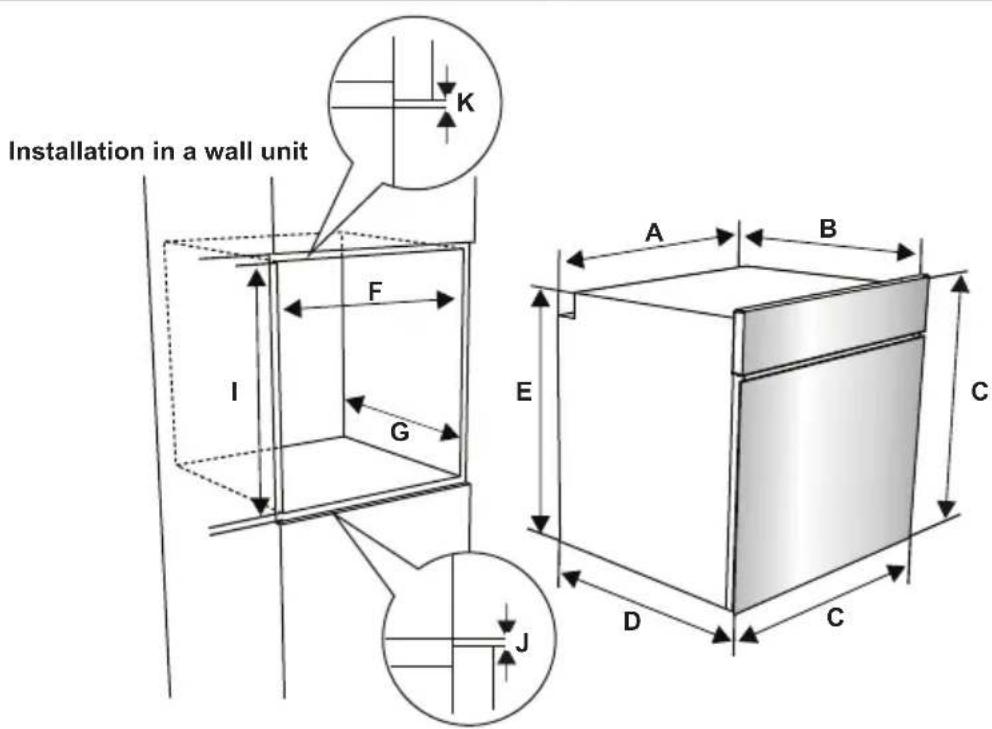 Installation in a wall unit

K

F

I

G

J

A

B

E

C

D

C