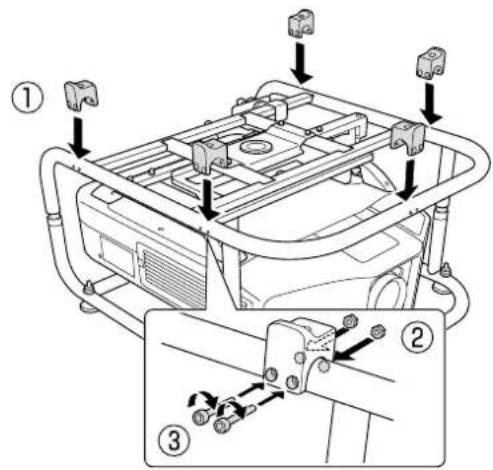 ①
②
③