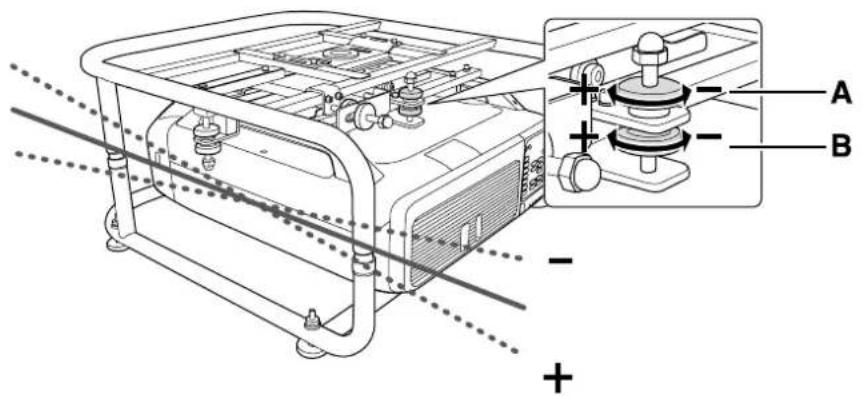 +
−
A
+
−
B
−
+