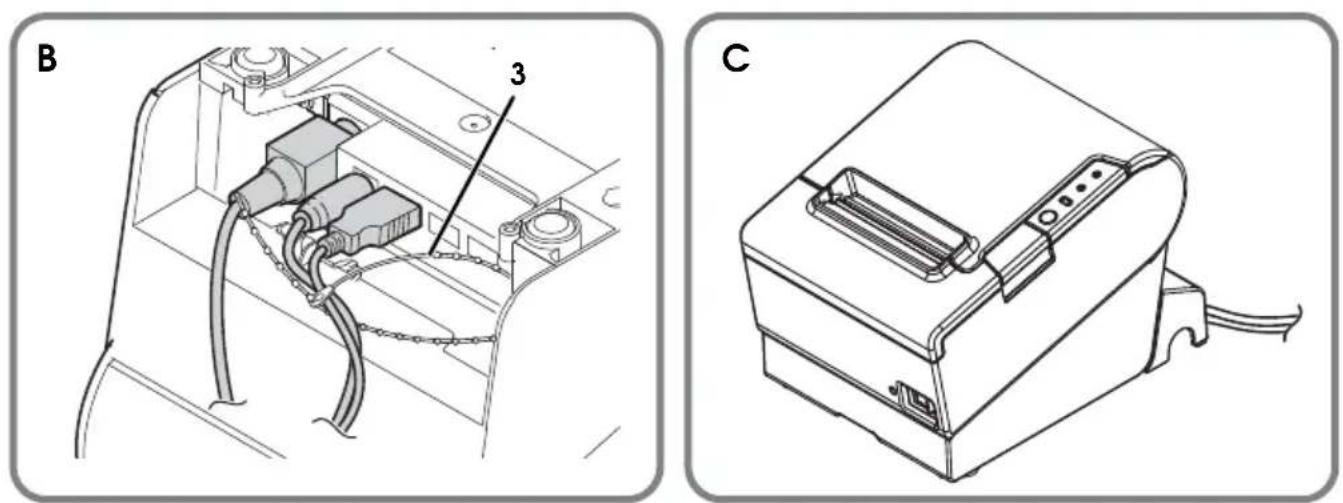 B

3

C