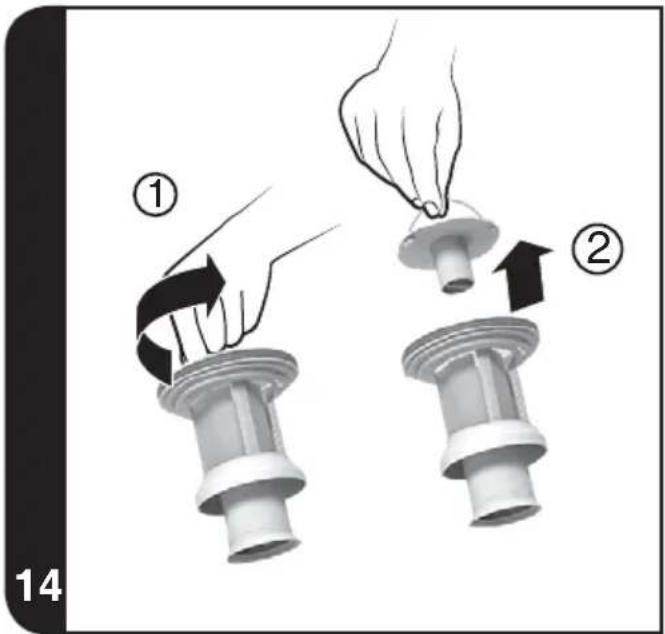 1

2

14