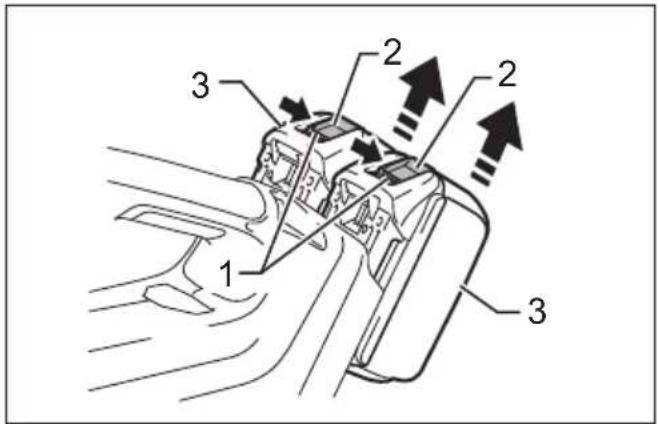 3
2
2
1
3