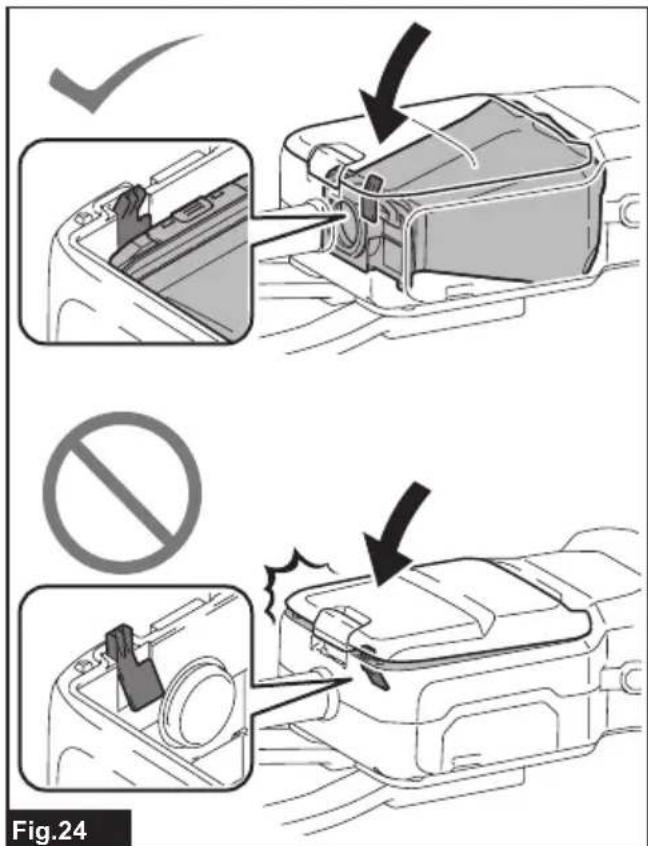 Fig.24