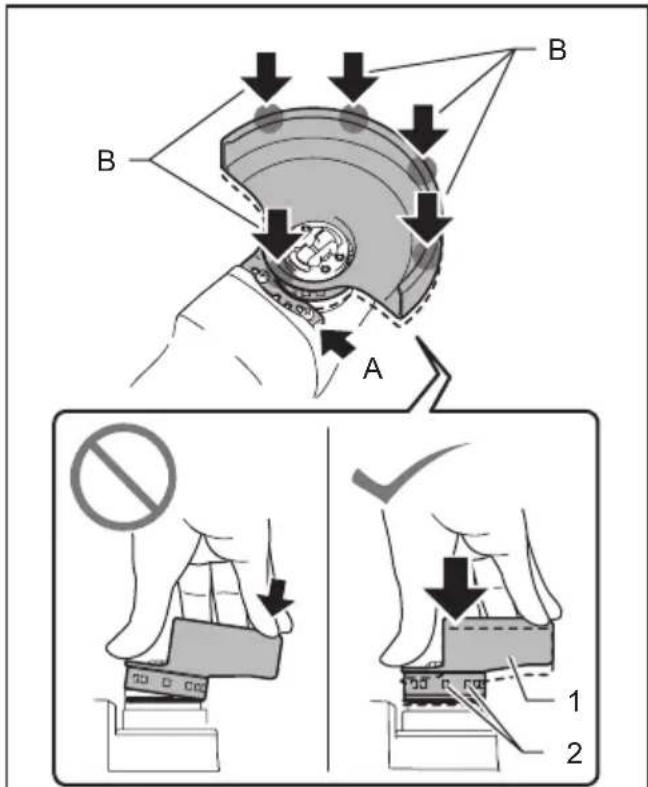 B
B
A
1
2