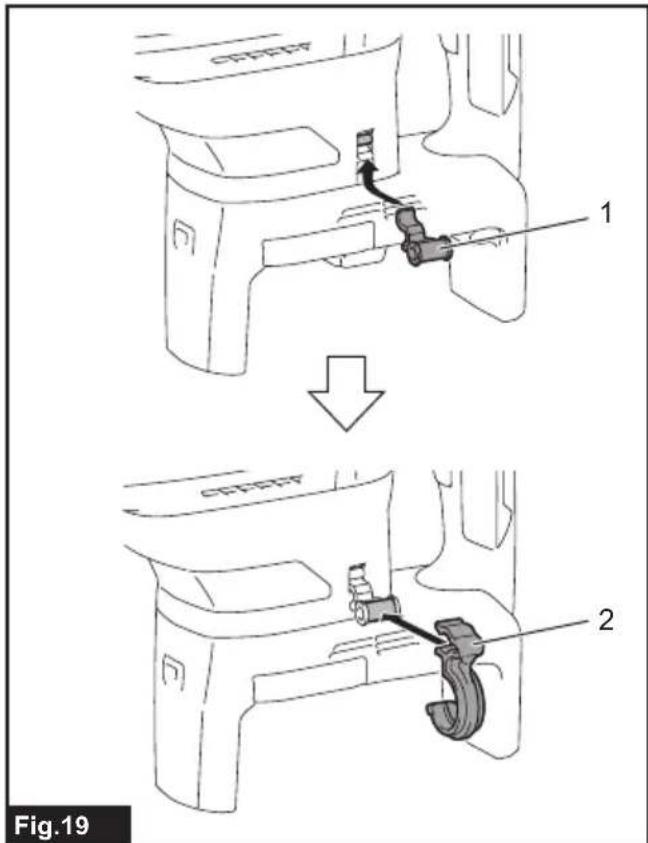 1

2

Fig.19