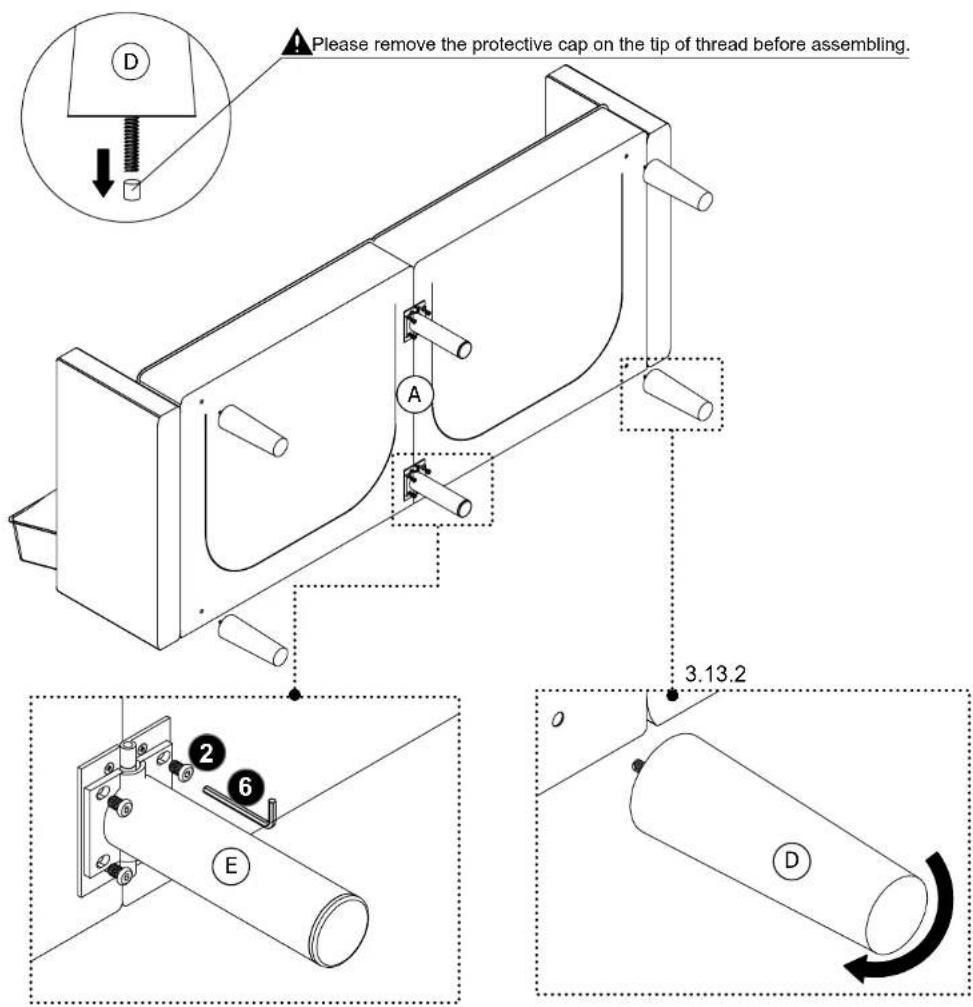 D

Please remove the protective cap on the tip of thread before assembling.

A

3.13.2

2

6

E

D