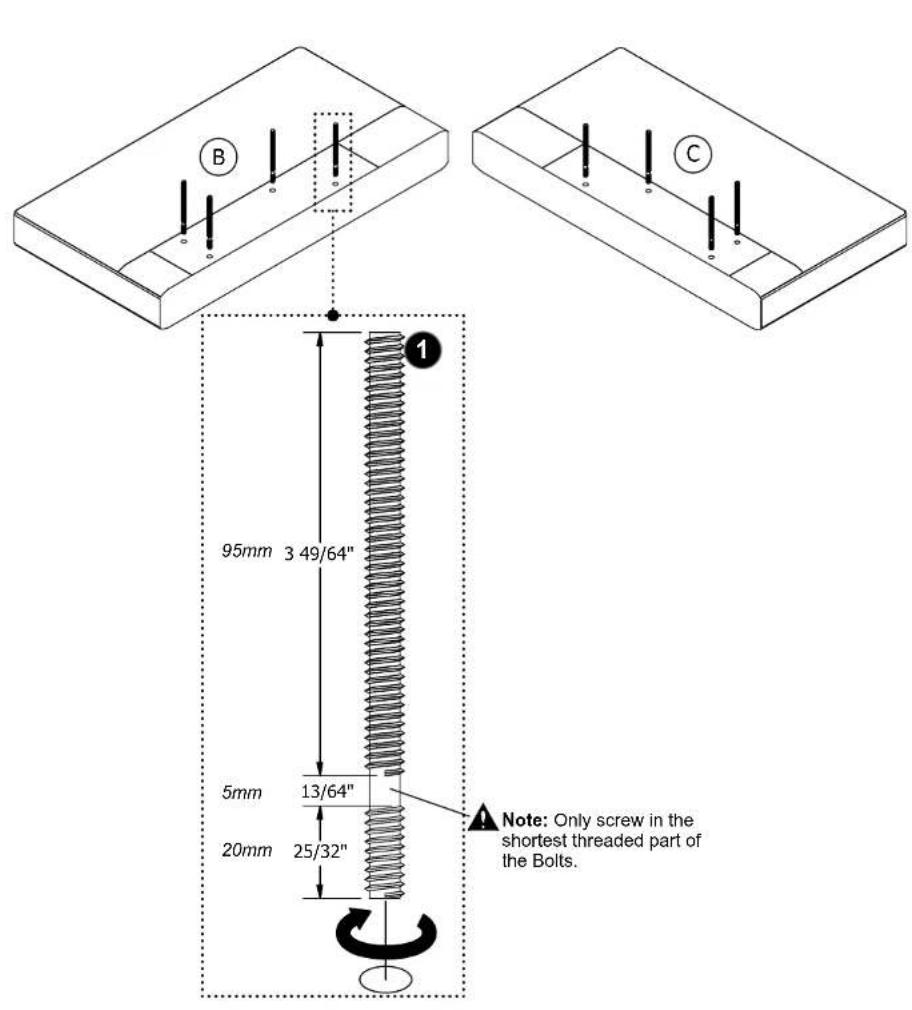 B

C

1

95mm 3 49/64"

5mm 13/64"

20mm 25/32"

Note: Only screw in the shortest threaded part of the Bolts.