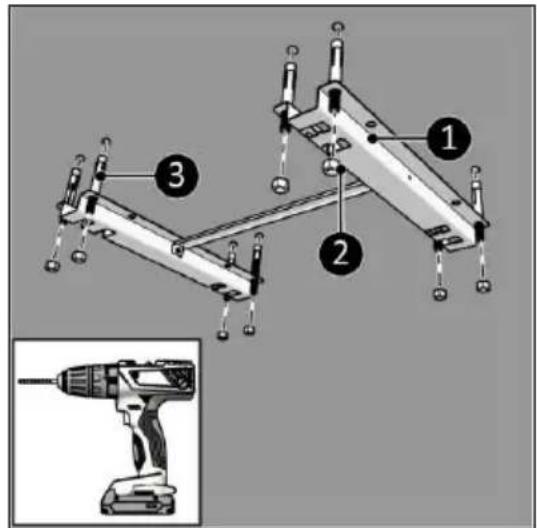 1
3
2