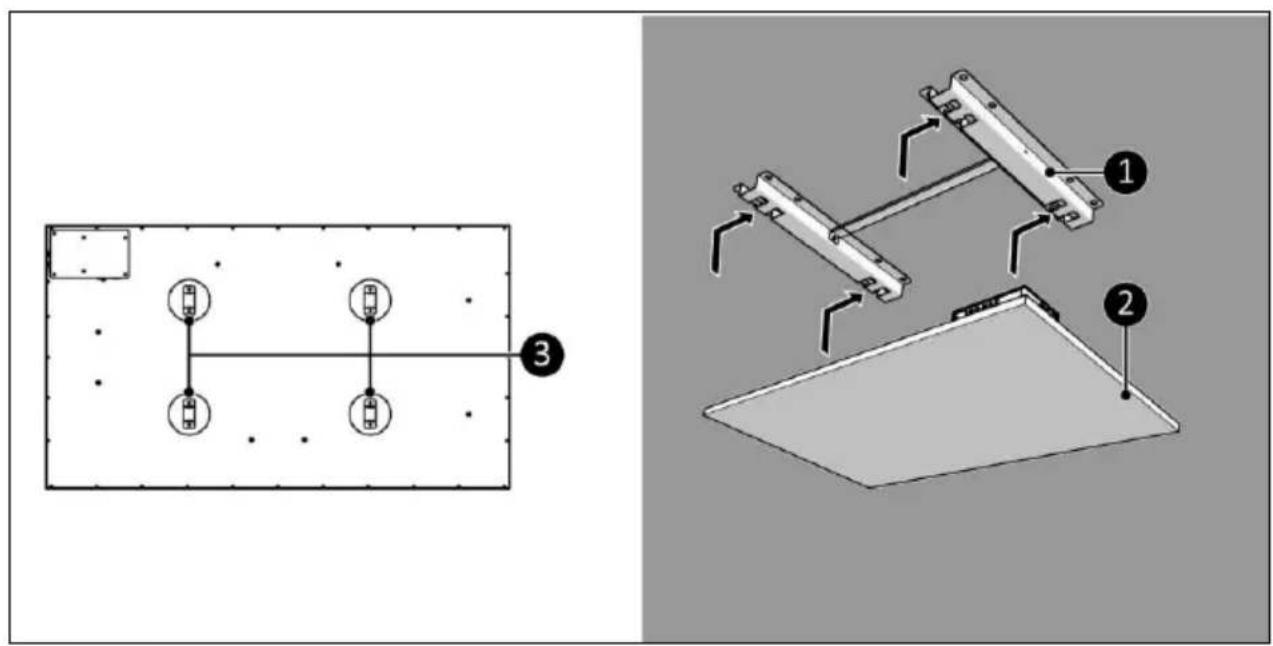 3

1

2