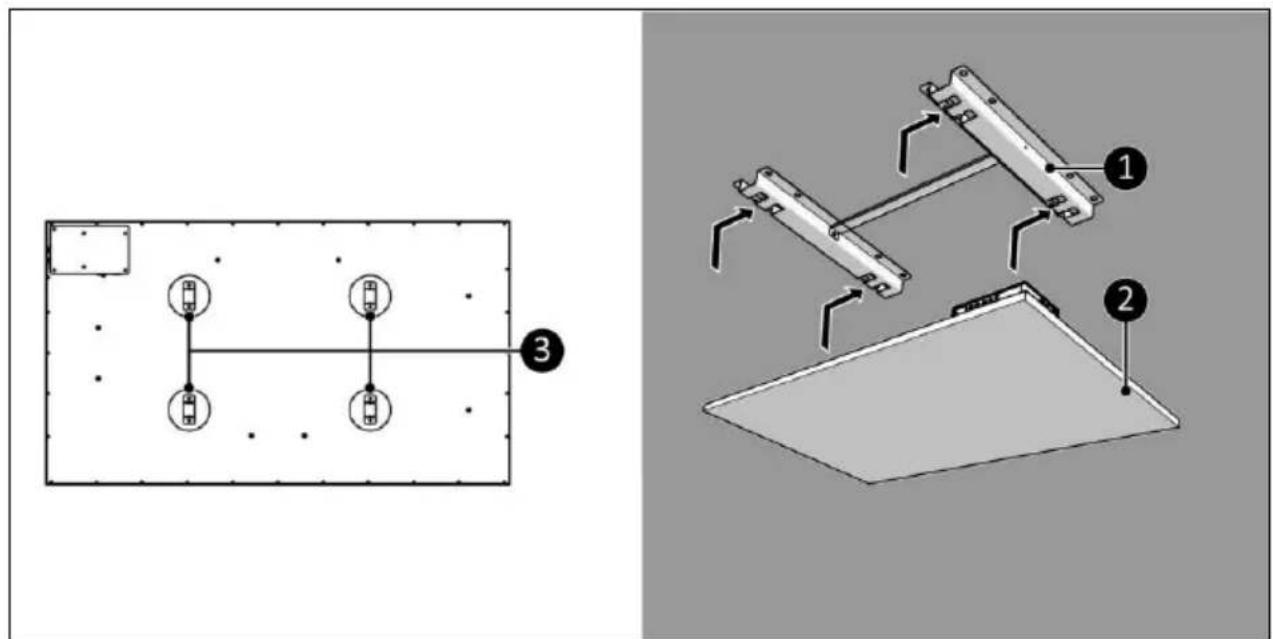 3

1

2