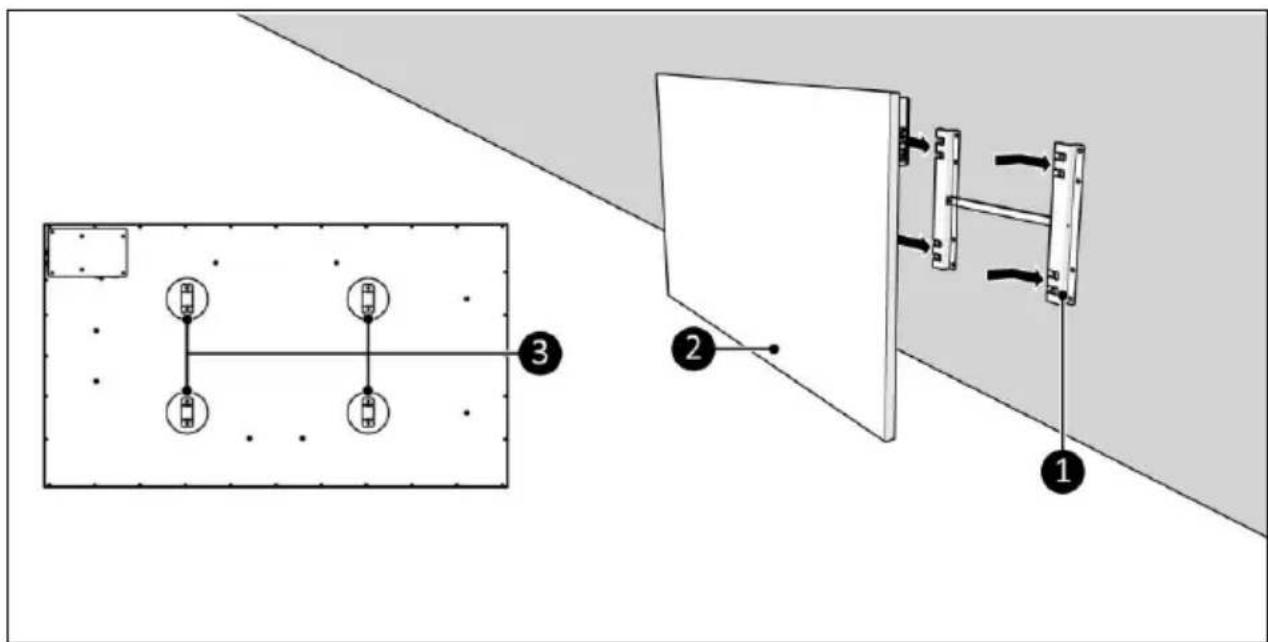 3
2
1