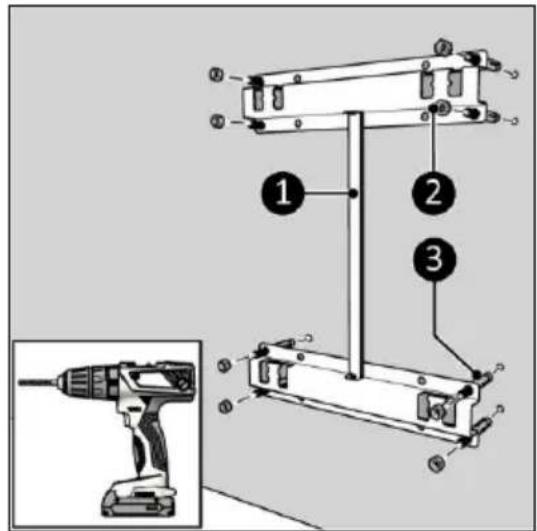 1
2
3