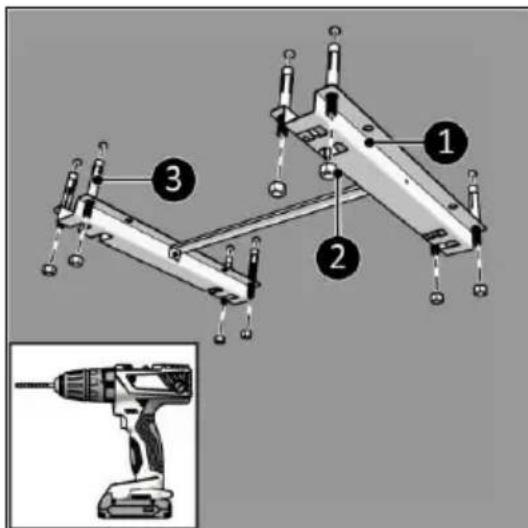 1
3
2