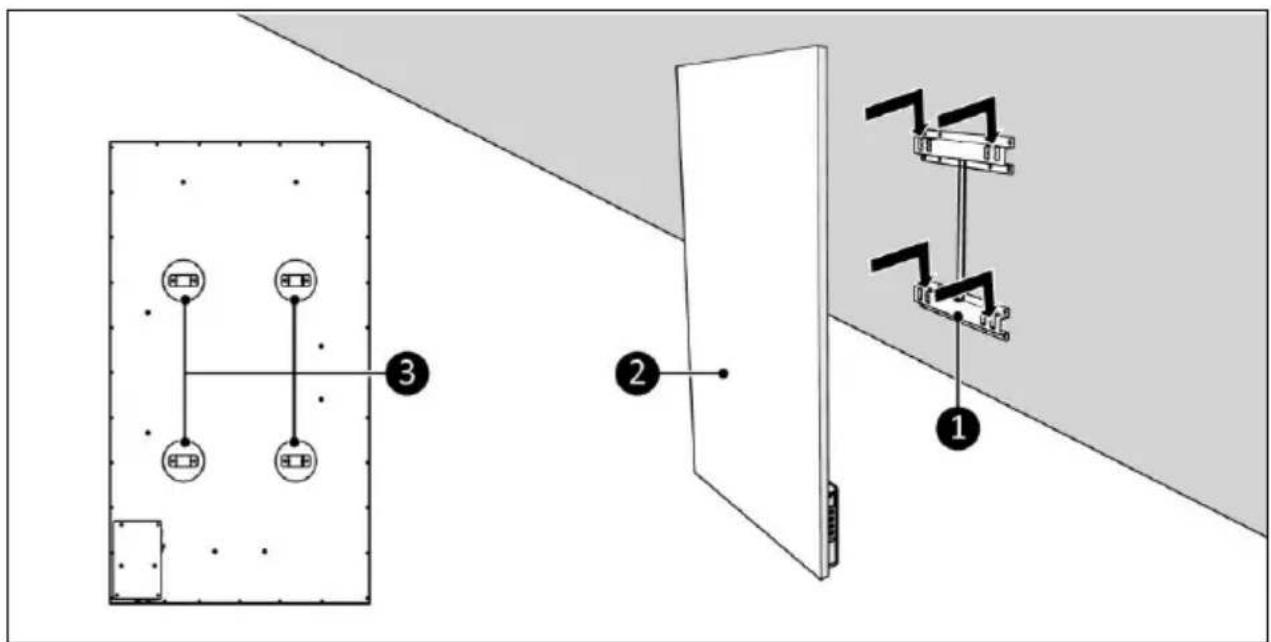 3

2

1