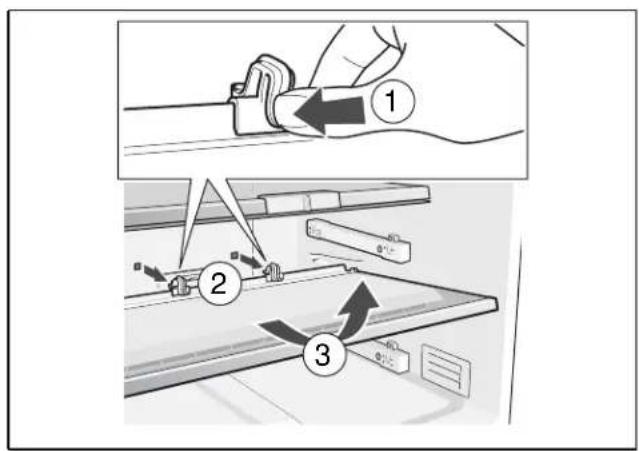 1

2

3