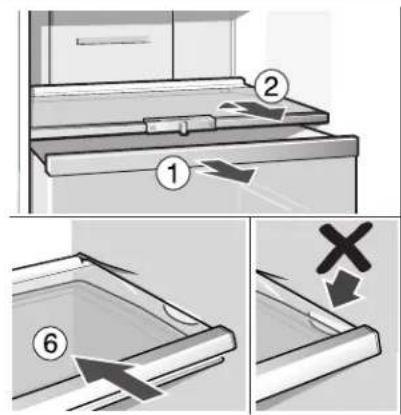 2

1

6