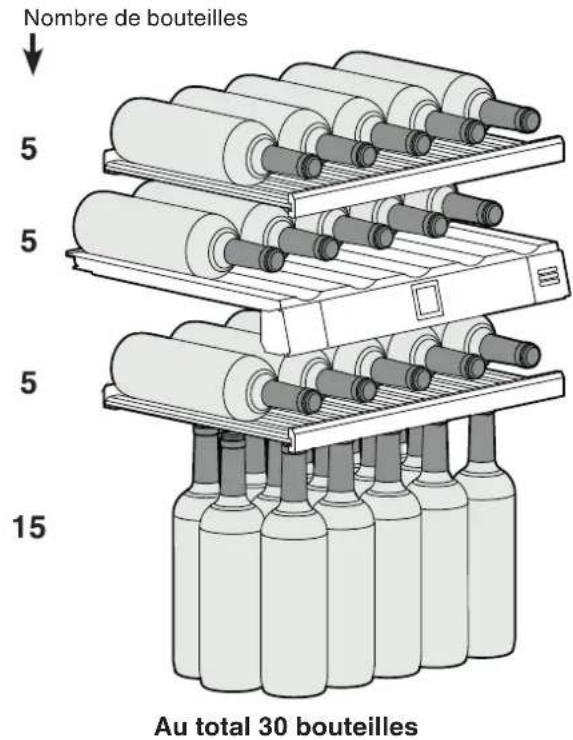 Nombre de bouteilles

5

5

5

15

Au total 30 bouteilles