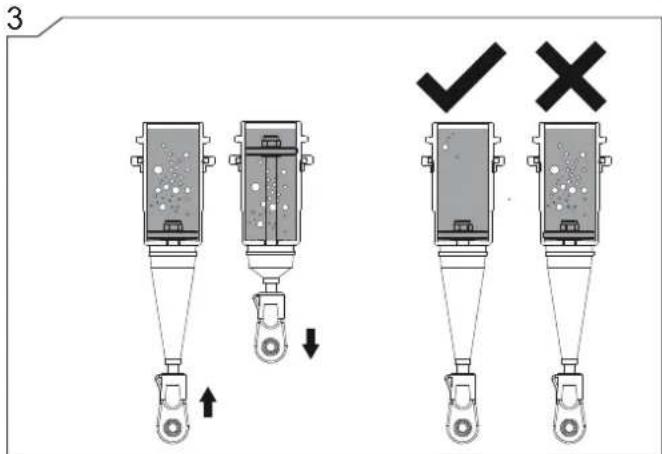 3