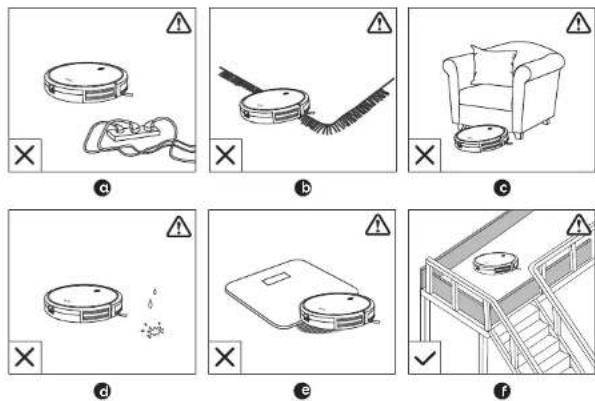 a

b

c

d

e

f