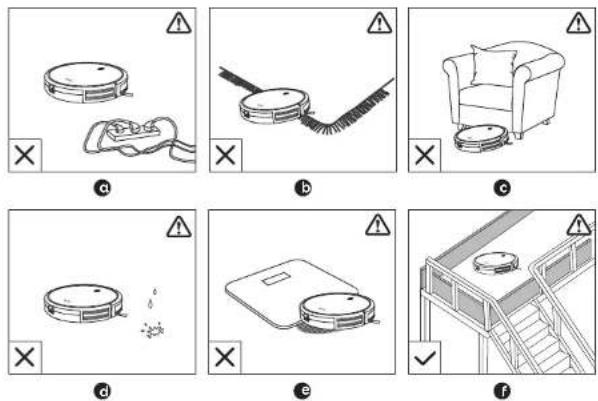 a

b

c

d

e

f