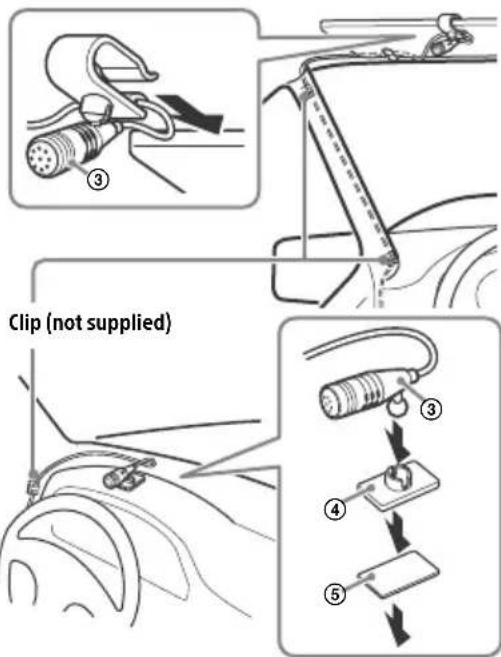 ③

Clip (not supplied)

③

④

⑤