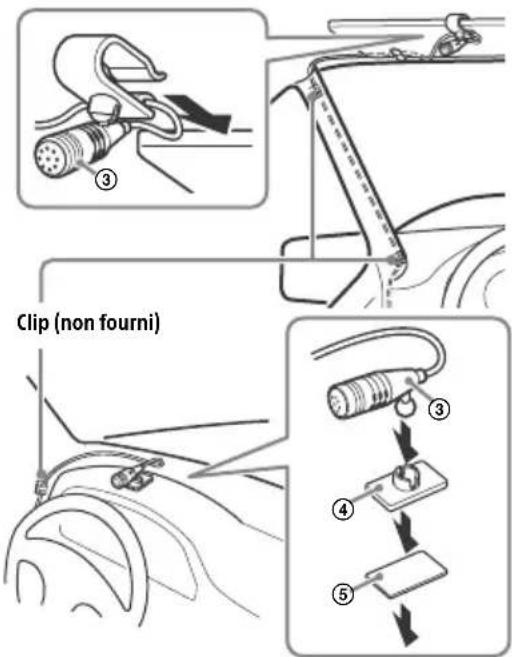 ③

Clip (non fourni)

③

④

⑤