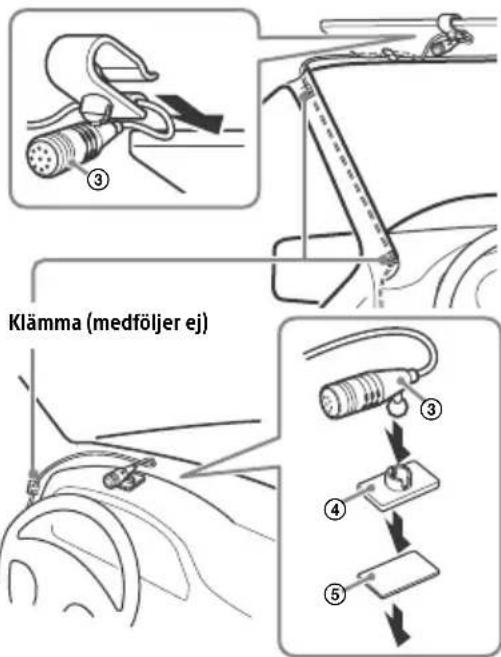 ③

Klämma (medföljer ej)

③

④

⑤