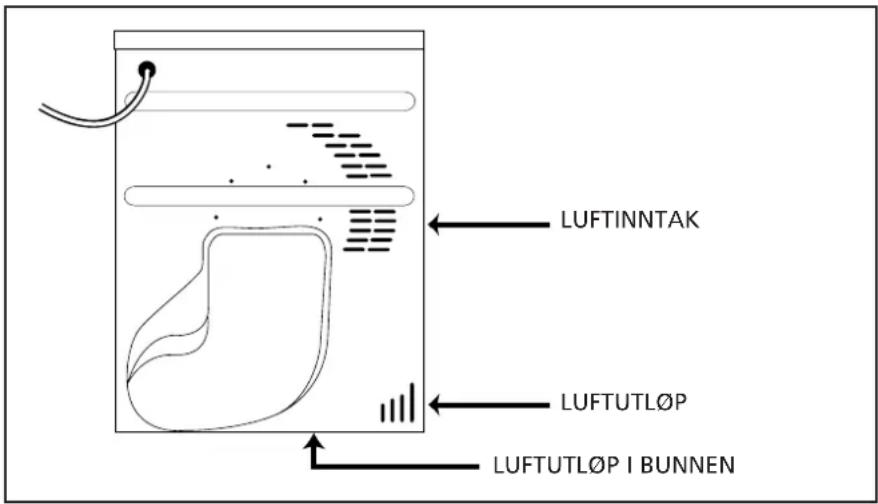 LUFTINNTAK

LUFTUTLØP

LUFTUTLØP I BUNNEN