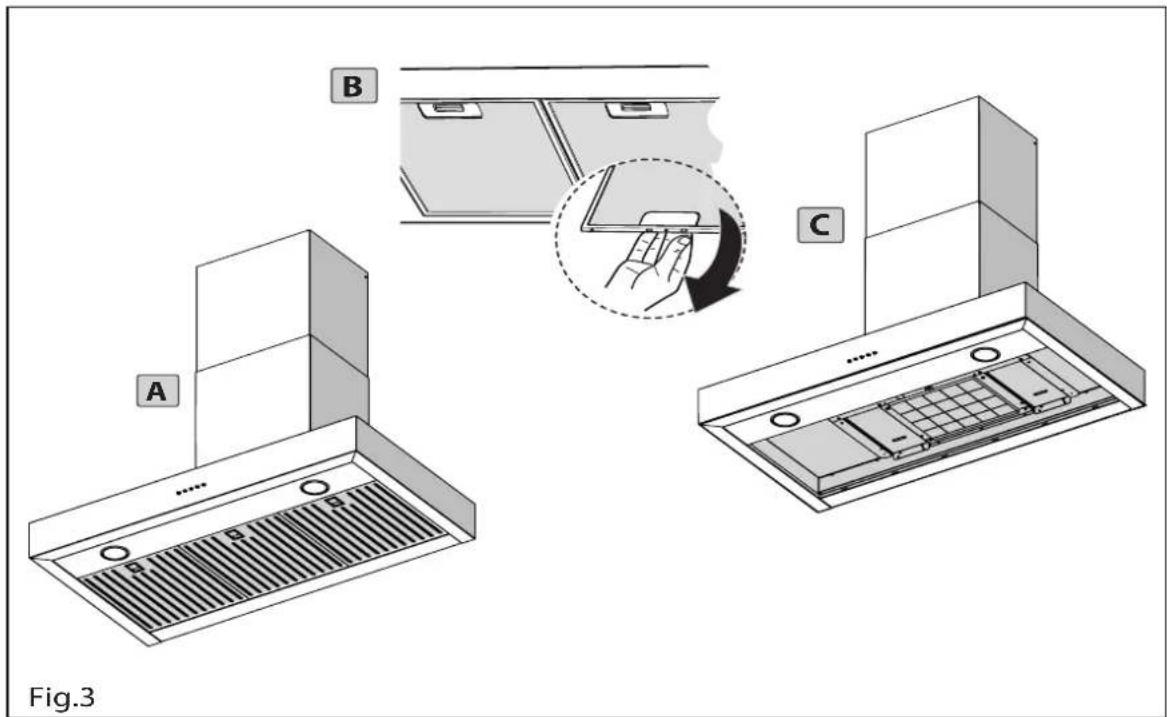 B

C

A

Fig.3