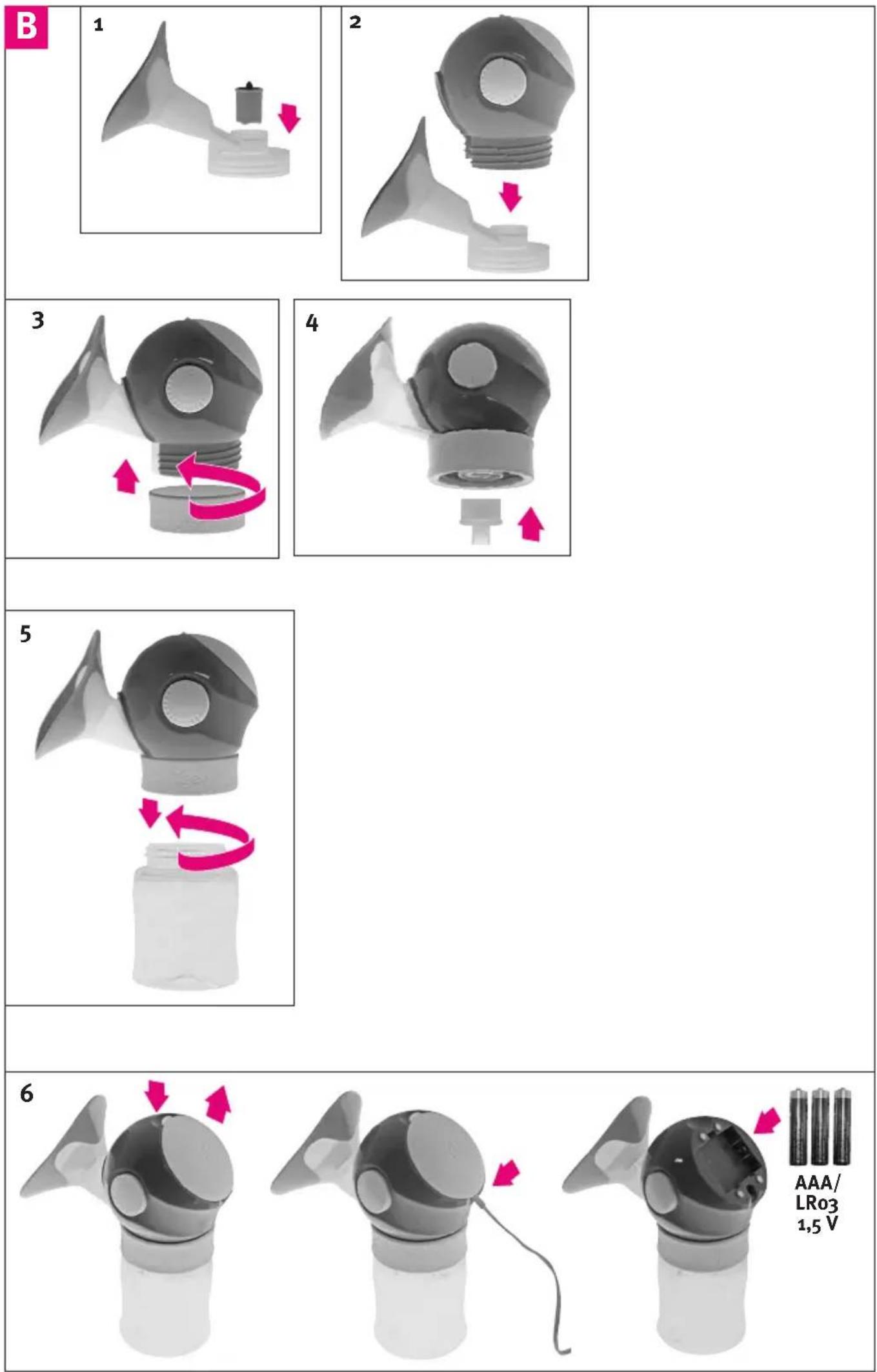 B

1

2

3

4

5

6

AAA/
LR03
1,5 V