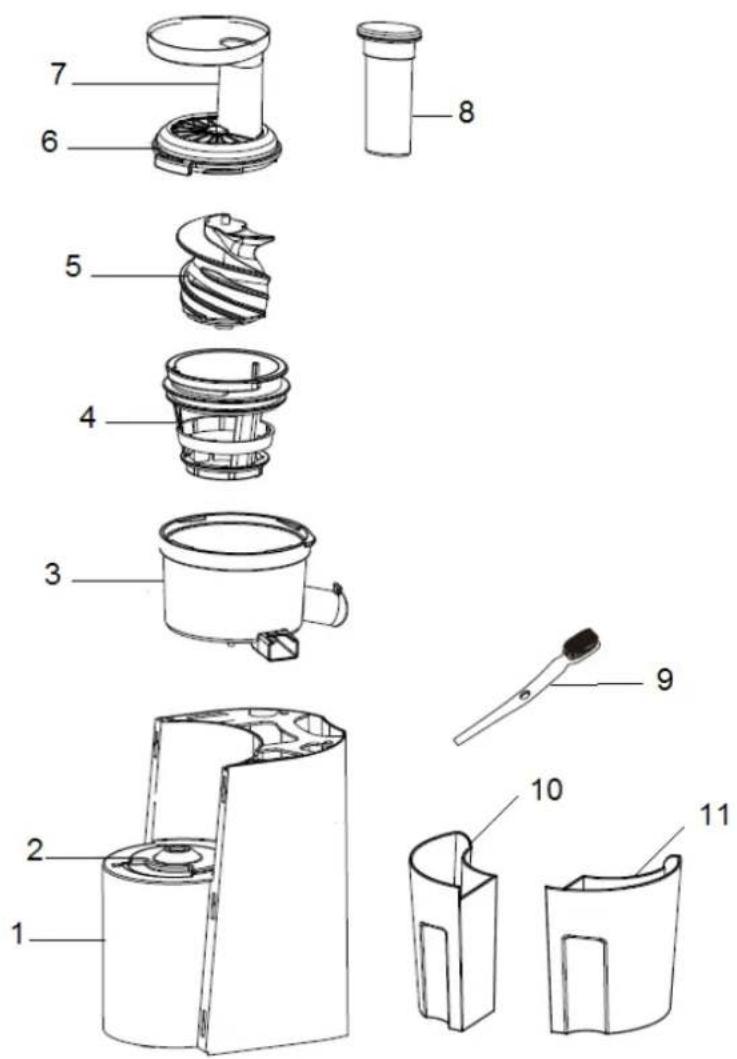 7
8
6
5
4
3
9
10
11
2
1