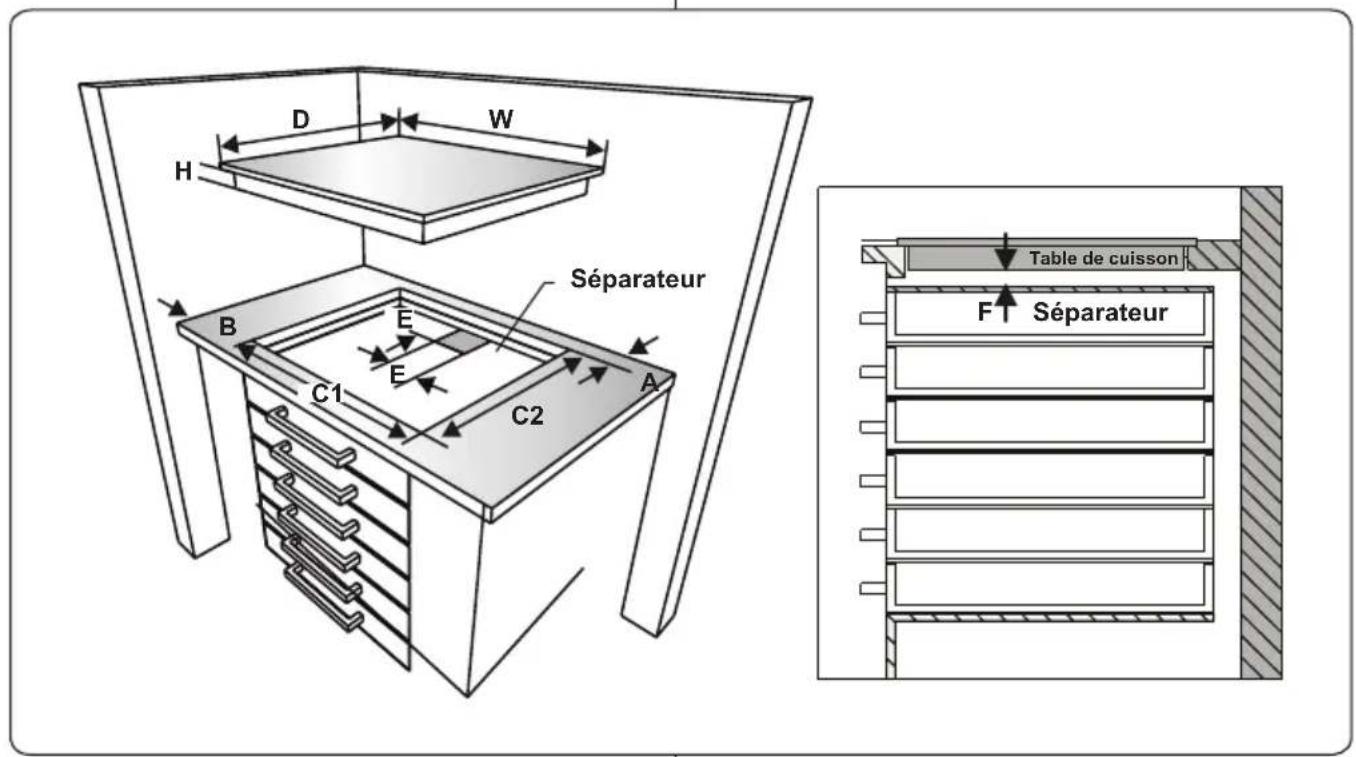 D
W
H
Séparateur
B
E
E
A
C1
C2

Table de cuisson
F
Séparateur