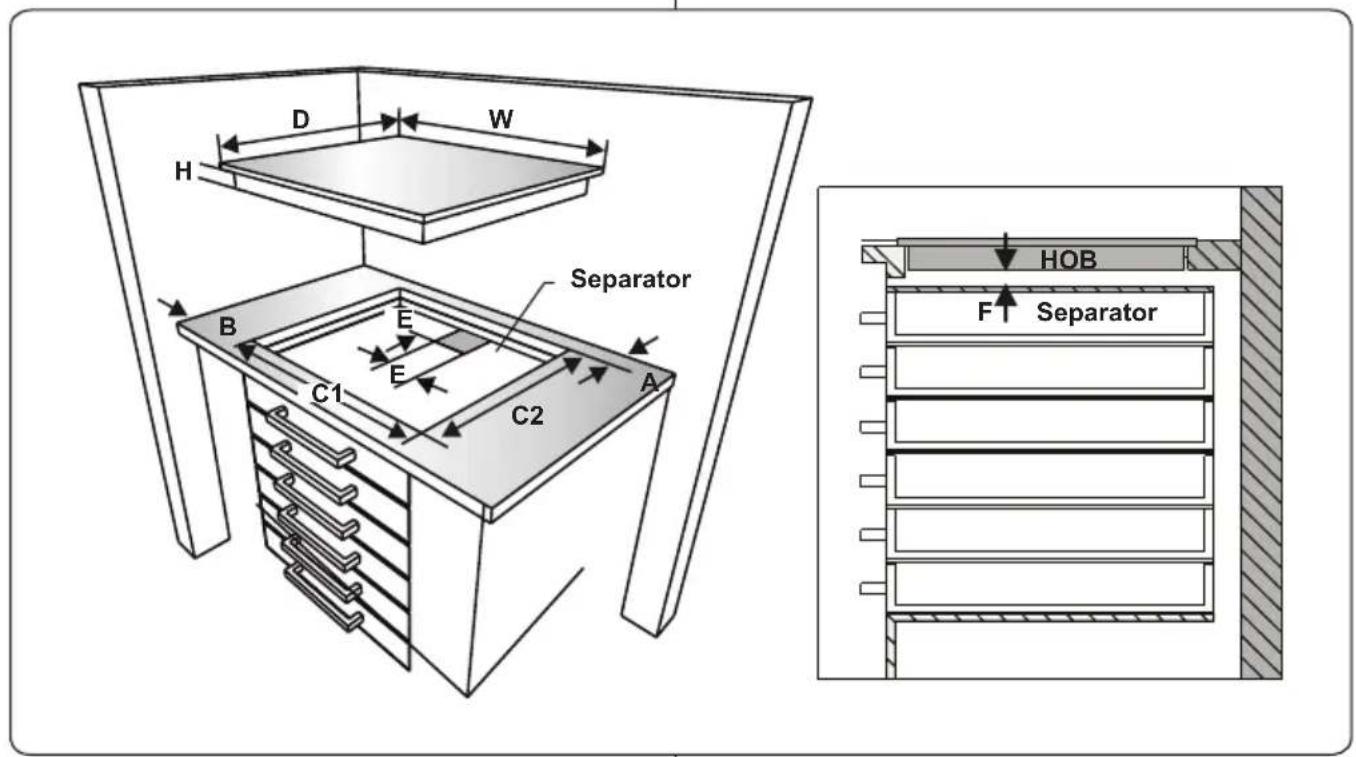 D
W
H
Separator
B
E
E
A
C1
C2
HOB
F
Separator