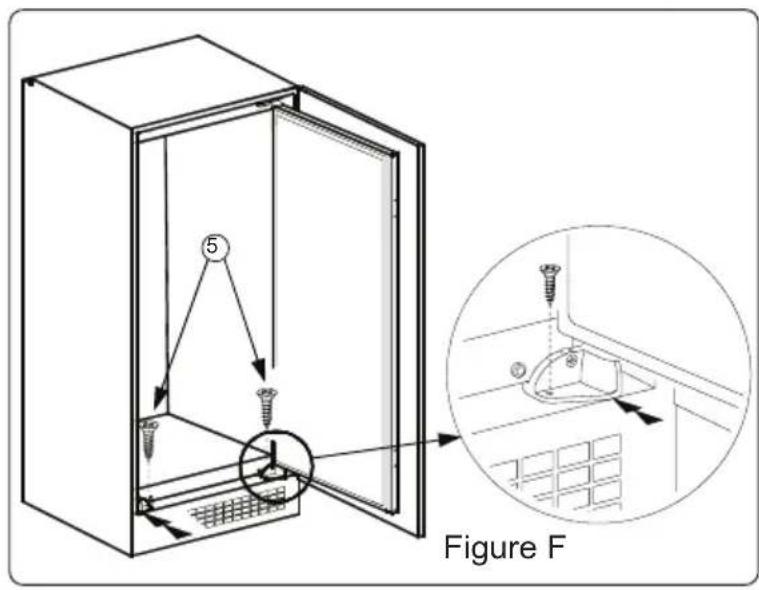 5

Figure F