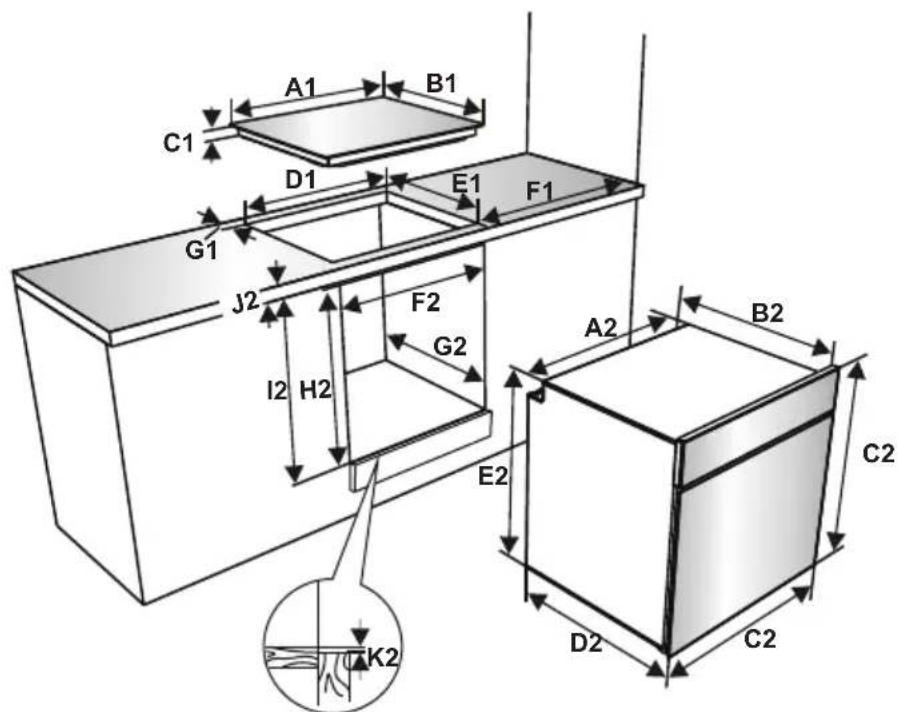 A1
B1
C1
D1
E1
F1
G1
J2
F2
G2
I2
H2
A2
B2
C2
E2
D2
C2
K2