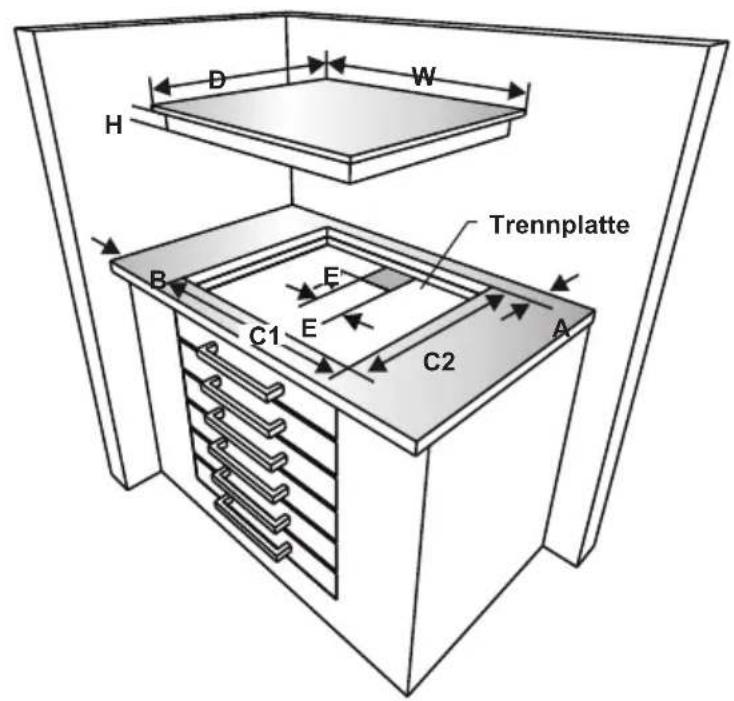 D
W
H
Trennplatte
B
F
E
C1
C2
A